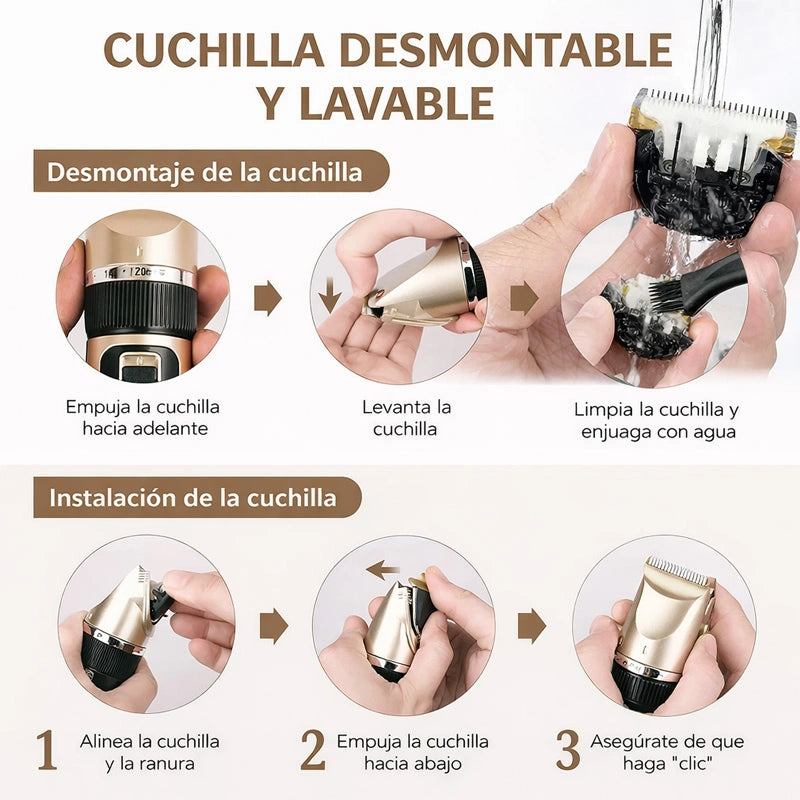 CUCHILLA DESMONTABLE Y LAVABLE

Desmontaje de la cuchilla

Empuja la cuchilla hacia adelante

Levanta la cuchilla

Limpia la cuchilla y enjuaga con agua

Instalación de la cuchilla

1 Alinea la cuchilla y la ranura

2 Empuja la cuchilla hacia abajo

3 Asegúrate de que haga "clic"